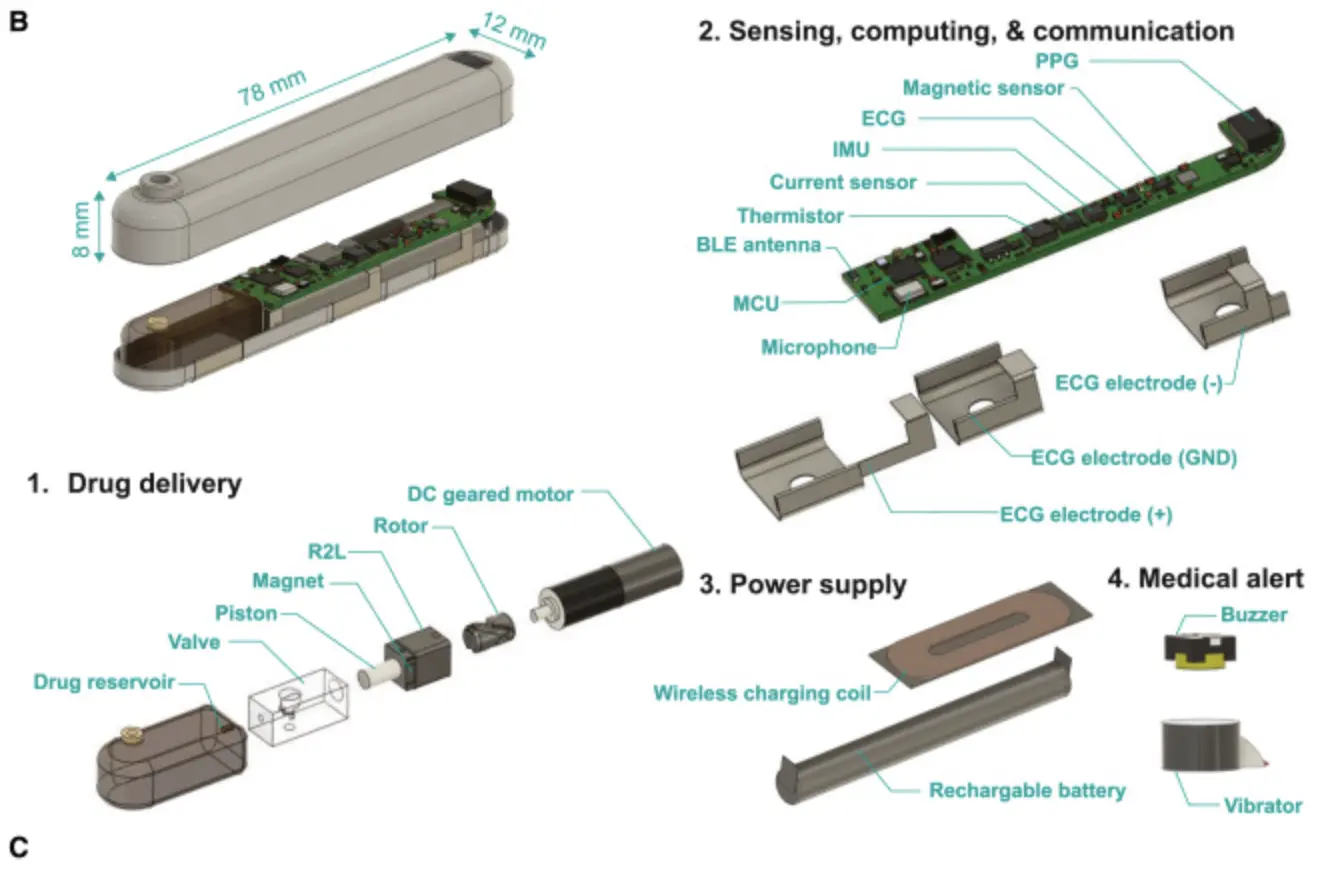 B

78 mm

12 mm

8 mm

2. Sensing, computing, & communication

PPG

Magnetic sensor

ECG

IMU

Current sensor

Thermistor

BLE antenna

MCU

Microphone

ECG electrode (-)

ECG electrode (GND)

ECG electrode (+)

1. Drug delivery

DC geared motor

Rotor

R2L

Magnet

Piston

Valve

Drug reservoir

3. Power supply

Wireless charging coil

Rechargable battery

4. Medical alert

Buzzer

Vibrator

C